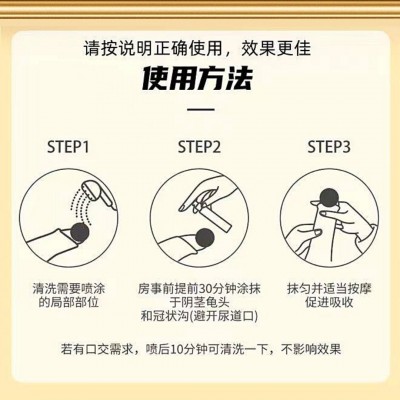 请按说明正确使用，效果更佳

使用方法

STEP1

清洗需要喷涂的局部部位

STEP2

房事前提前30分钟涂抹于阴茎龟头和冠状沟(避开尿道口)

STEP3

抹匀并适当按摩促进吸收

若有口交需求，喷后10分钟可清洗一下，不影响效果