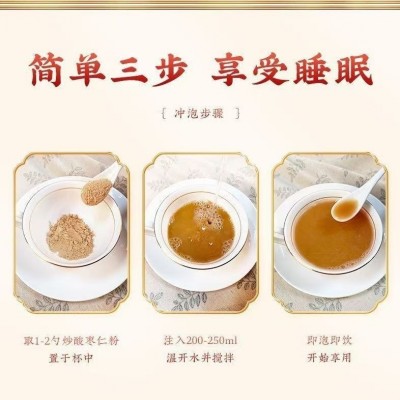 简单三步 享受睡眠

{ 冲泡步骤 }

取1-2勺炒酸枣仁粉
置于杯中

注入200-250ml
温开水并搅拌

即泡即饮
开始享用