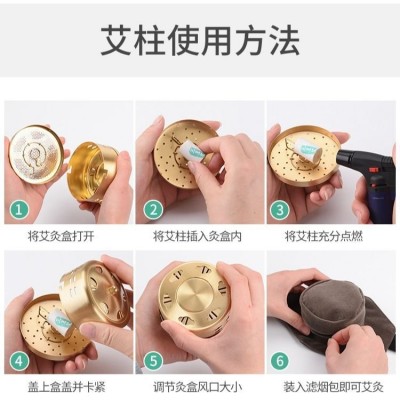 艾柱使用方法

1
将艾灸盒打开

2
将艾柱插入灸盒内

3
将艾柱充分点燃

4
盖上盒盖并卡紧

5
调节灸盒风口大小

6
装入滤烟包即可艾灸