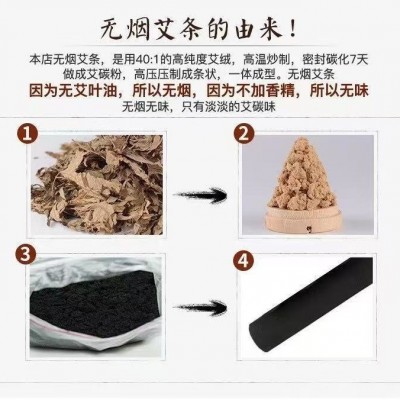 无烟艾条的由来!

本店无烟艾条，是用40:1的高纯度艾绒，高温炒制，密封碳化7天做成艾碳粉，高压压制成条状，一体成型。无烟艾条
因为无艾叶油，所以无烟，因为不加香精，所以无味
无烟无味，只有淡淡的艾碳味

1

2

3

4