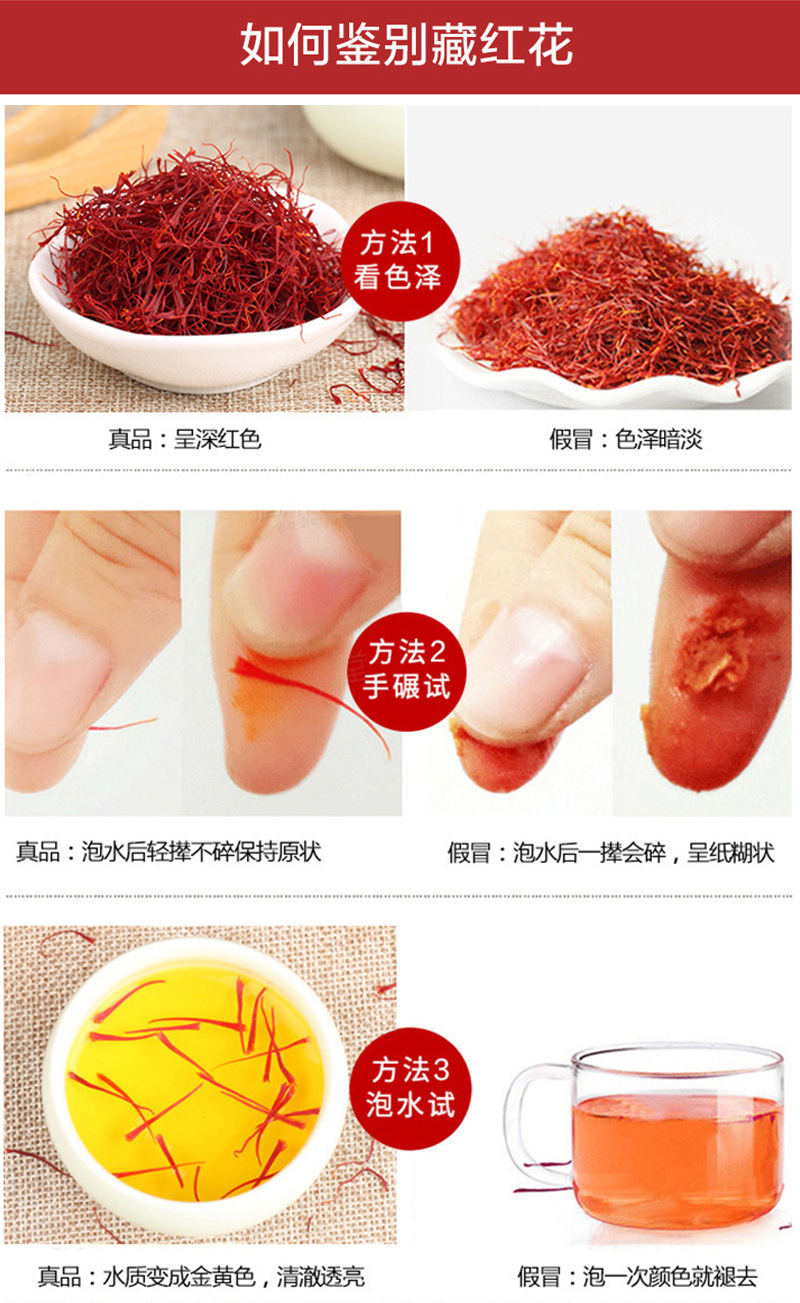 如何鉴别藏红花

方法1
看色泽

真品：呈深红色

假冒：色泽暗淡

方法2
手碾试

真品：泡水后轻撵不碎保持原状

假冒：泡水后一撵会碎，呈纸糊状

方法3
泡水试

真品：水质变成金黄色，清澈透亮

假冒：泡一次颜色就褪去