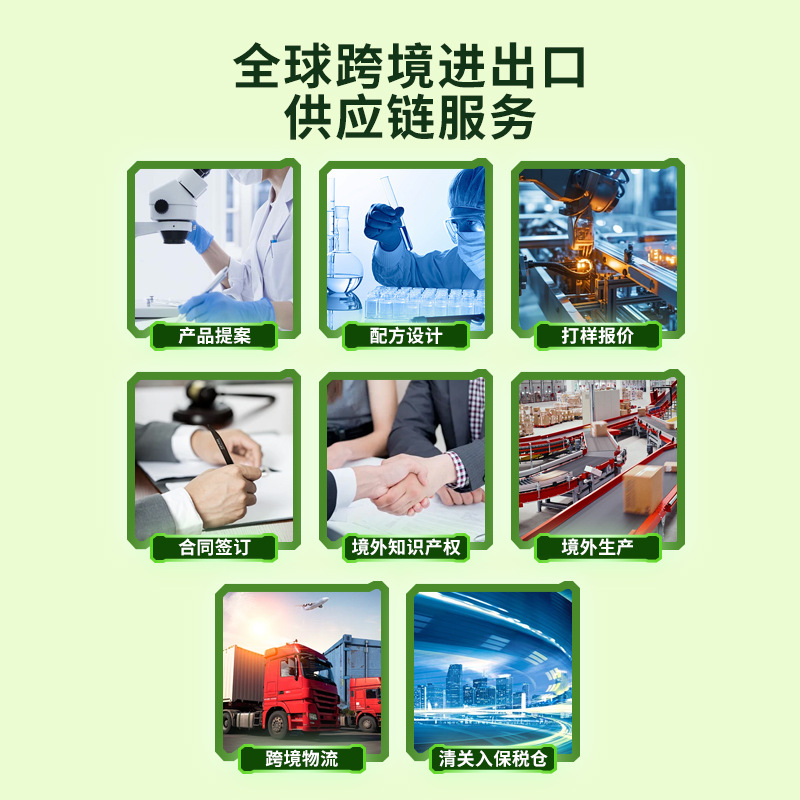 全球跨境进出口
供应链服务

产品提案

配方设计

打样报价

合同签订

境外知识产权

境外生产

跨境物流

清关入保税仓