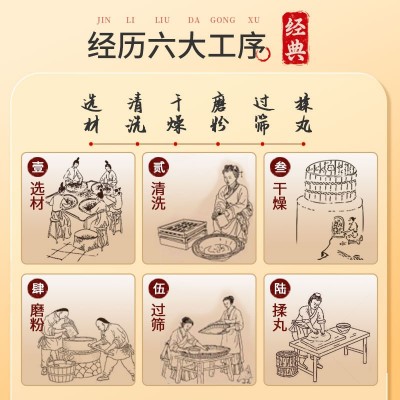 JIN LI LIU DA GONG XU

经历六大工序

经典

选材 清洗 干燥 磨粉 过筛 揉丸

壹
选材

贰
清洗

叁
干燥

肆
磨粉

伍
过筛

陆
揉丸