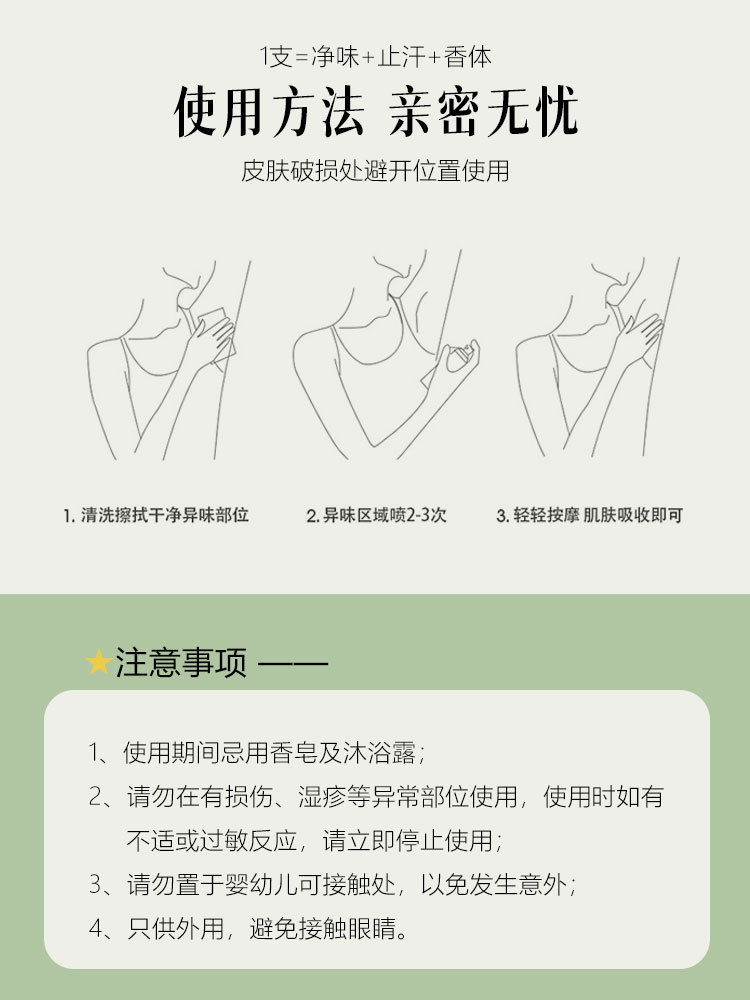 1支=净味+止汗+香体

使用方法 亲密无忧

皮肤破损处避开位置使用

1. 清洗擦拭干净异味部位

2. 异味区域喷2-3次

3. 轻轻按摩 肌肤吸收即可

★注意事项 ——

1、使用期间忌用香皂及沐浴露；

2、请勿在有损伤、湿疹等异常部位使用，使用时如有不适或过敏反应，请立即停止使用；

3、请勿置于婴幼儿可接触处，以免发生意外；

4、只供外用，避免接触眼睛。