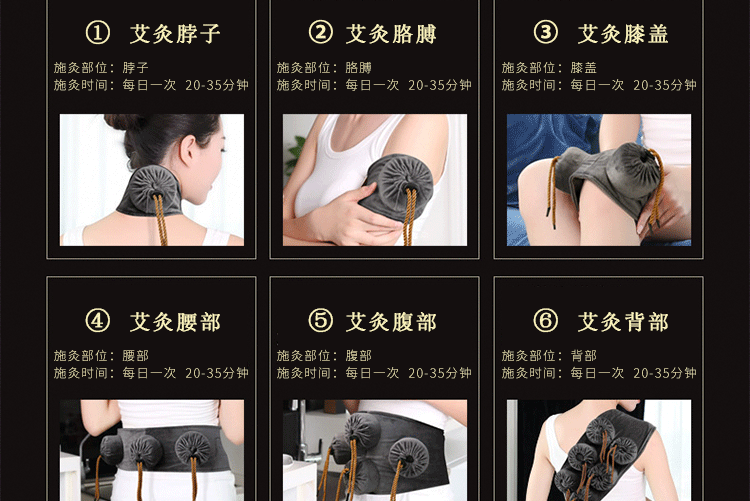 ① 艾灸脖子
施灸部位：脖子
施灸时间：每日一次 20-35分钟

② 艾灸胳膊
施灸部位：胳膊
施灸时间：每日一次 20-35分钟

③ 艾灸膝盖
施灸部位：膝盖
施灸时间：每日一次 20-35分钟

④ 艾灸腰部
施灸部位：腰部
施灸时间：每日一次 20-35分钟

⑤ 艾灸腹部
施灸部位：腹部
施灸时间：每日一次 20-35分钟

⑥ 艾灸背部
施灸部位：背部
施灸时间：每日一次 20-35分钟