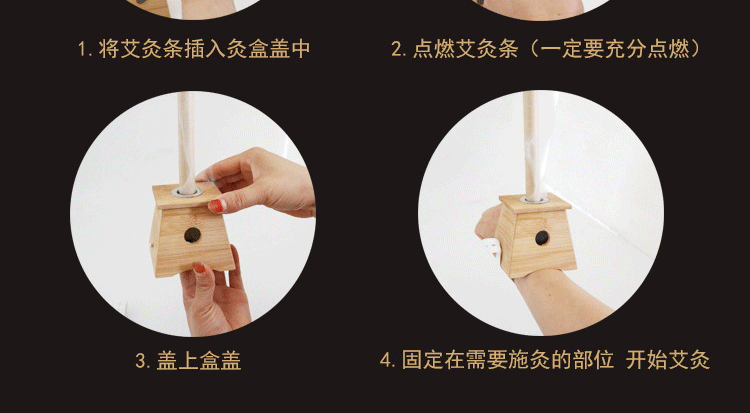 1. 将艾灸条插入灸盒盖中

2. 点燃艾灸条（一定要充分点燃）

3. 盖上盒盖

4. 固定在需要施灸的部位 开始艾灸