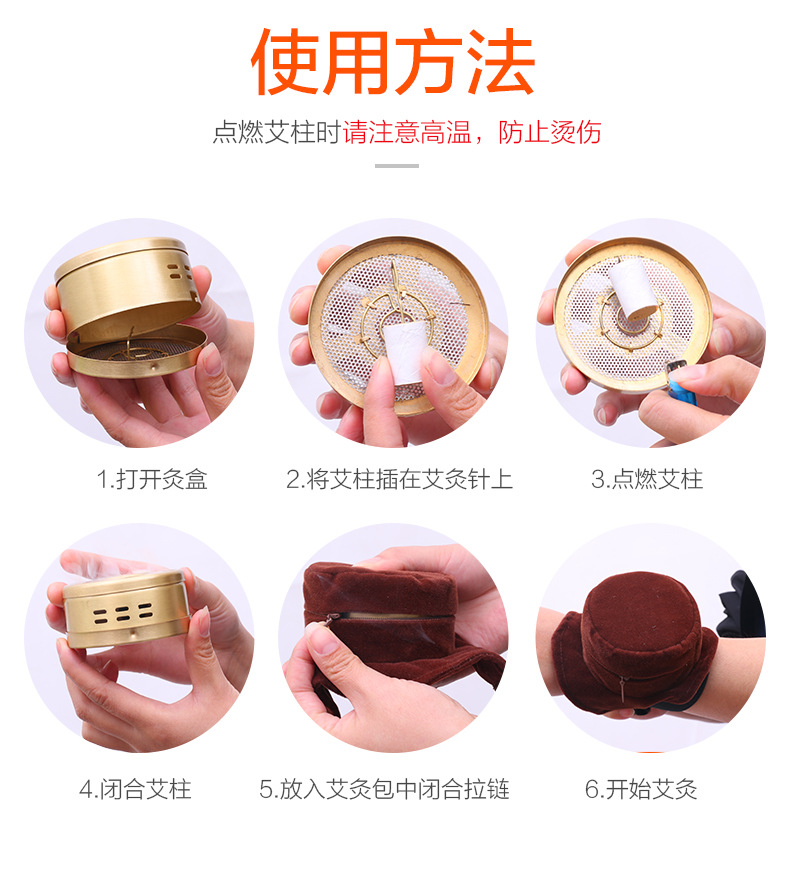 使用方法

点燃艾柱时请注意高温，防止烫伤

1.打开灸盒

2.将艾柱插在艾灸针上

3.点燃艾柱

4.闭合艾柱

5.放入艾灸包中闭合拉链

6.开始艾灸