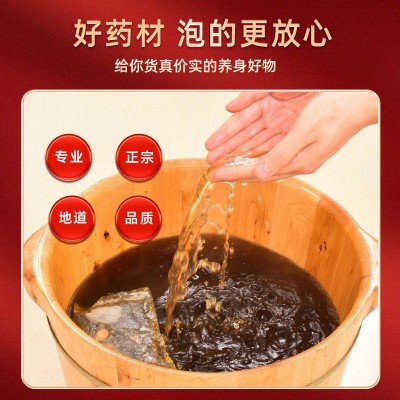 好药材 泡的更放心

给你货真价实的养身好物

专业

正宗

地道

品质