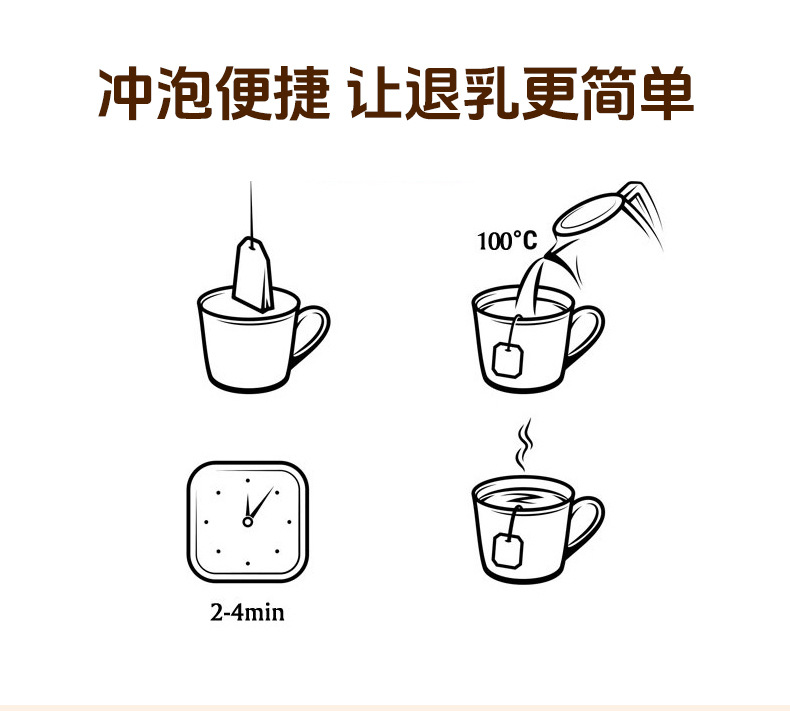 冲泡便捷 让退乳更简单

100°C

2-4min