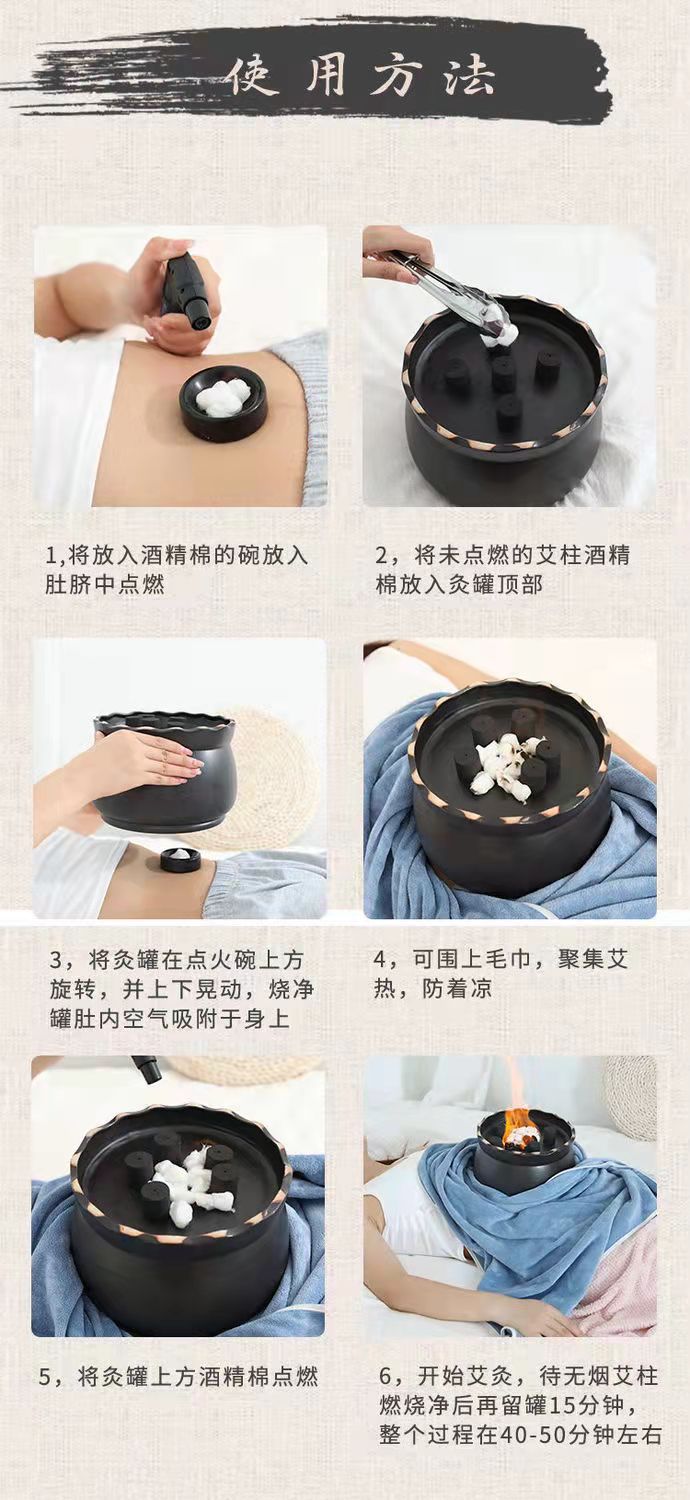 使用方法

1,将放入酒精棉的碗放入肚脐中点燃

2，将未点燃的艾柱酒精棉放入灸罐顶部

3，将灸罐在点火碗上方旋转，并上下晃动，烧净罐肚内空气吸附于身上

4，可围上毛巾，聚集艾热，防着凉

5，将灸罐上方酒精棉点燃

6，开始艾灸，待无烟艾柱燃烧净后再留罐15分钟，整个过程在40-50分钟左右