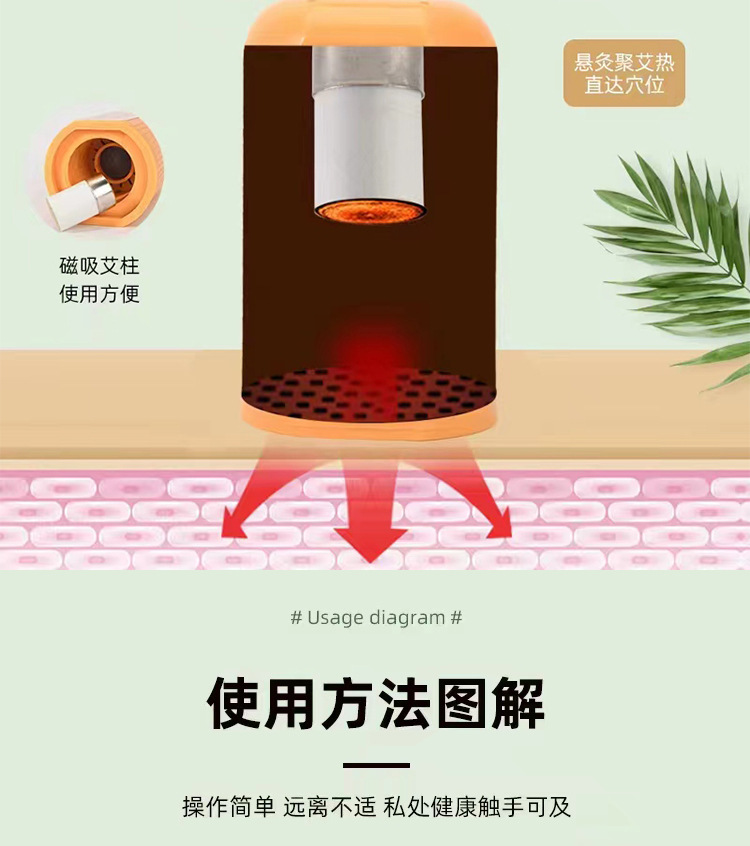 悬灸聚艾热
直达穴位

磁吸艾柱
使用方便

# Usage diagram #

使用方法图解

操作简单 远离不适 私处健康触手可及