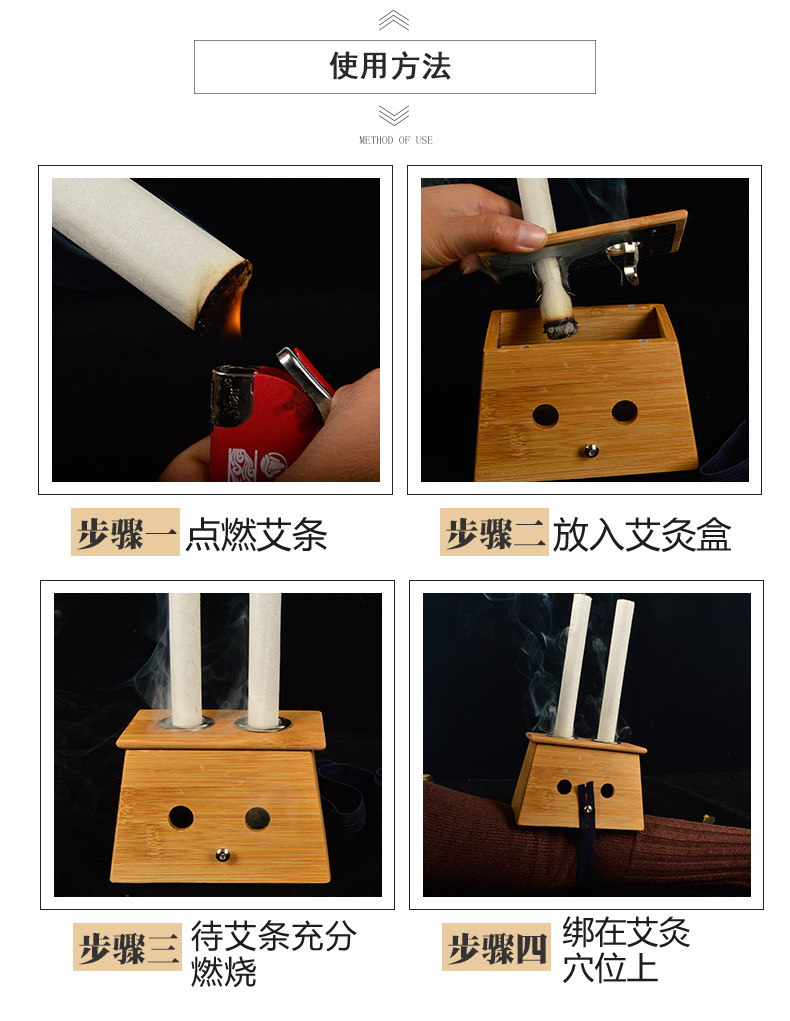 使用方法

METHOD OF USE

步骤一 点燃艾条

步骤二 放入艾灸盒

步骤三 待艾条充分燃烧

步骤四 绑在艾灸穴位上