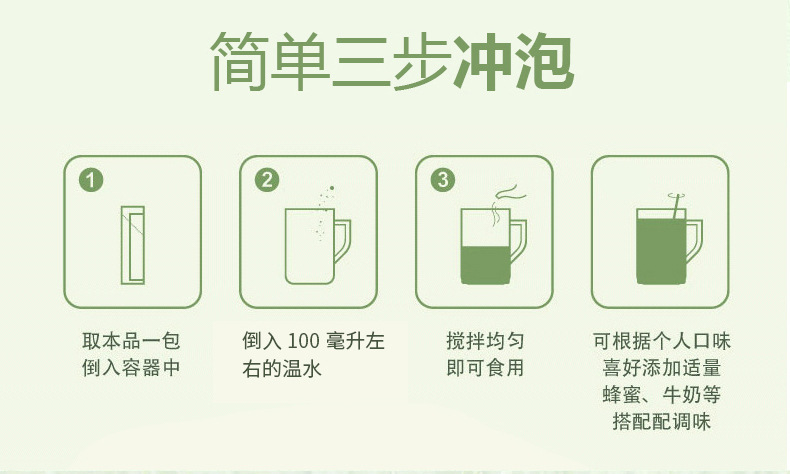 简单三步冲泡

1
取本品一包倒入容器中

2
倒入 100 毫升左右的温水

3
搅拌均匀即可食用

可根据个人口味喜好添加适量蜂蜜、牛奶等搭配配调味