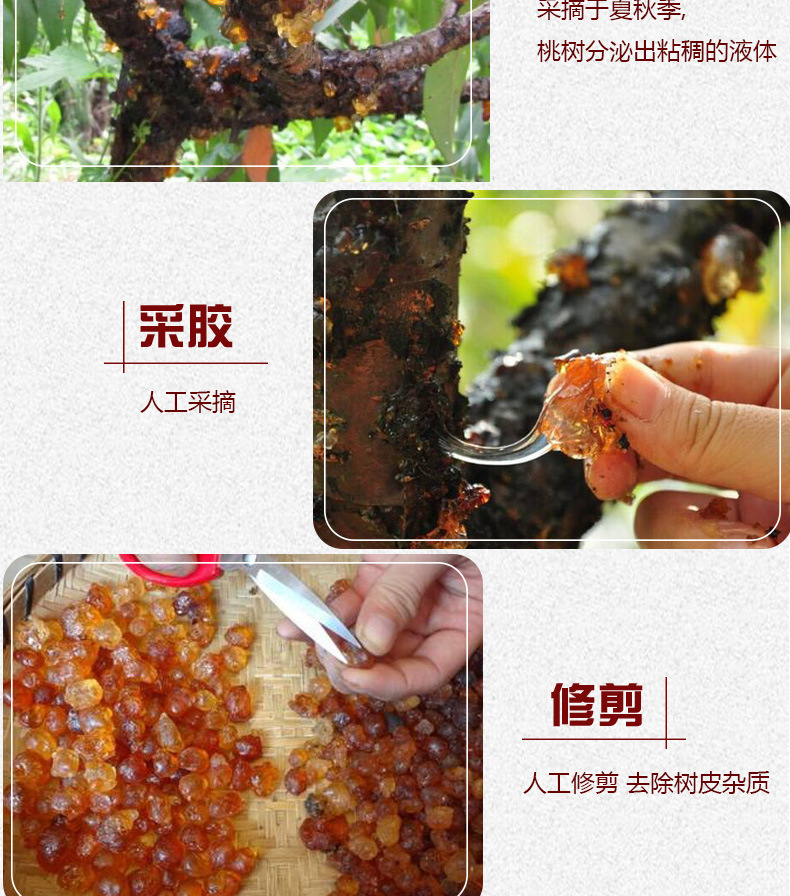 采摘于夏秋季,
桃树分泌出粘稠的液体

采胶

人工采摘

修剪

人工修剪 去除树皮杂质