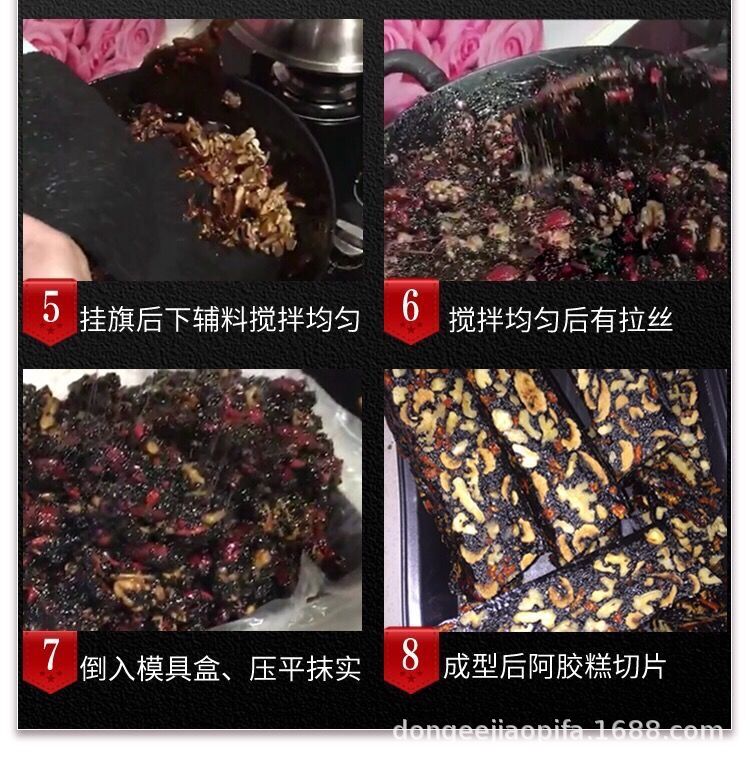 5 挂旗后下辅料搅拌均匀

6 搅拌均匀后有拉丝

7 倒入模具盒、压平抹实

8 成型后阿胶糕切片

dongeejiaopifa.1688.com