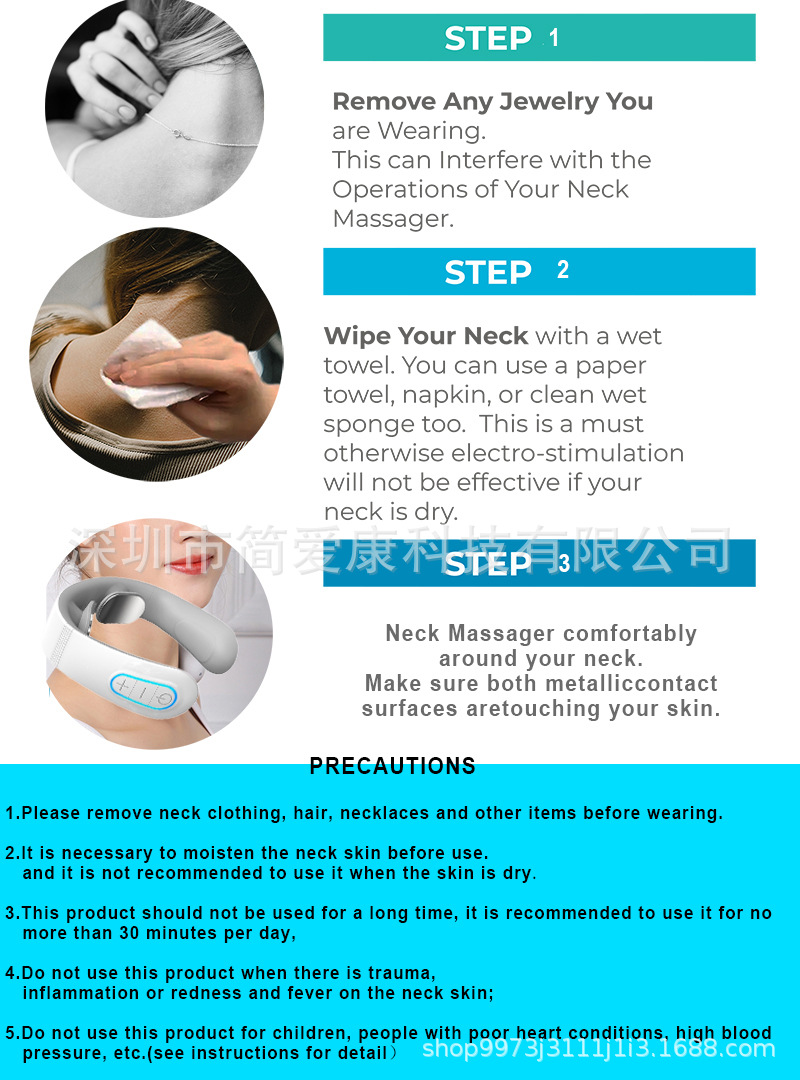 STEP 1

Remove Any Jewelry You are Wearing.
This can Interfere with the Operations of Your Neck Massager.

STEP 2

Wipe Your Neck with a wet towel. You can use a paper towel, napkin, or clean wet sponge too. This is a must otherwise electro-stimulation will not be effective if your neck is dry.

深圳市简爱康科技有限公司

STEP 3

Neck Massager comfortably around your neck.
Make sure both metalliccontact surfaces aretouching your skin.

PRECAUTIONS

1.Please remove neck clothing, hair, necklaces and other items before wearing.

2.It is necessary to moisten the neck skin before use. and it is not recommended to use it when the skin is dry.

3.This product should not be used for a long time, it is recommended to use it for no more than 30 minutes per day,

4.Do not use this product when there is trauma, inflammation or redness and fever on the neck skin;

5.Do not use this product for children, people with poor heart conditions, high blood pressure, etc.(see instructions for detail）

shop9973j3111j1i3.1688.com