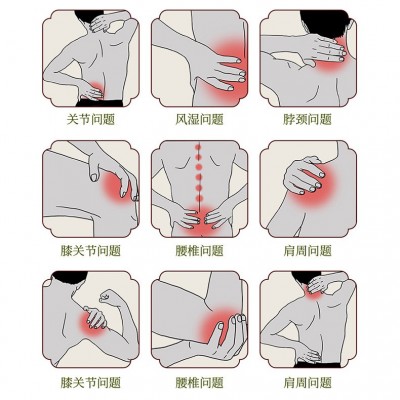 关节问题

风湿问题

脖颈问题

膝关节问题

腰椎问题

肩周问题

膝关节问题

腰椎问题

肩周问题