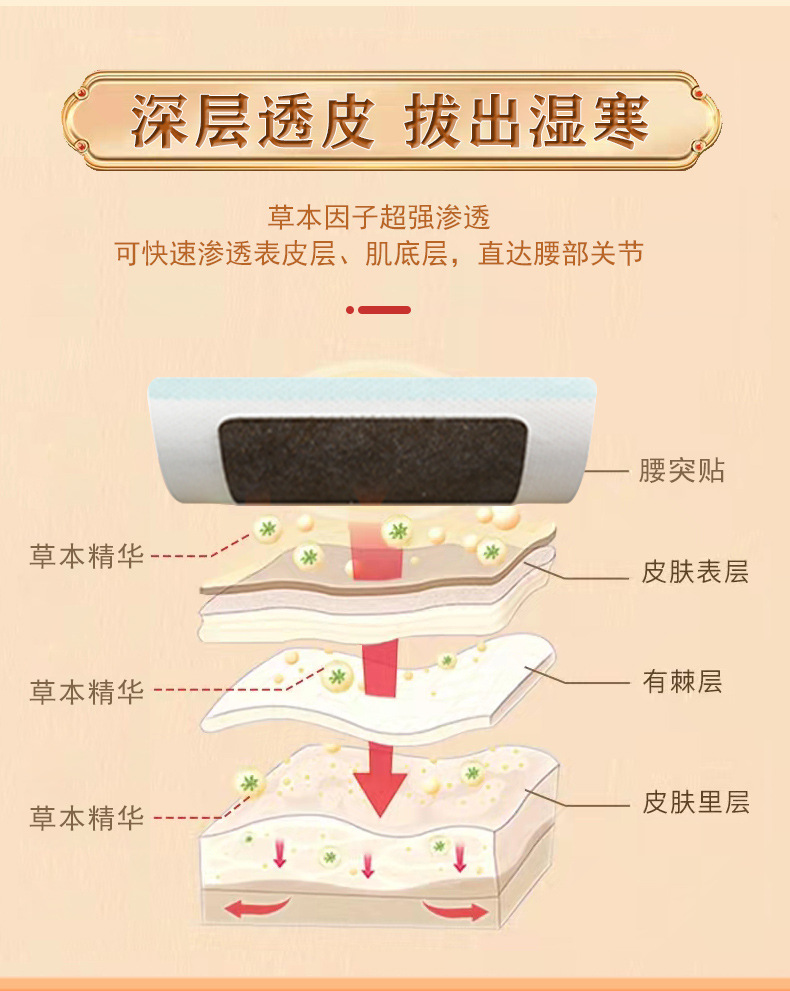 深层透皮 拔出湿寒

草本因子超强渗透
可快速渗透表皮层、肌底层，直达腰部关节

腰突贴

草本精华

皮肤表层

草本精华

有棘层

草本精华

皮肤里层