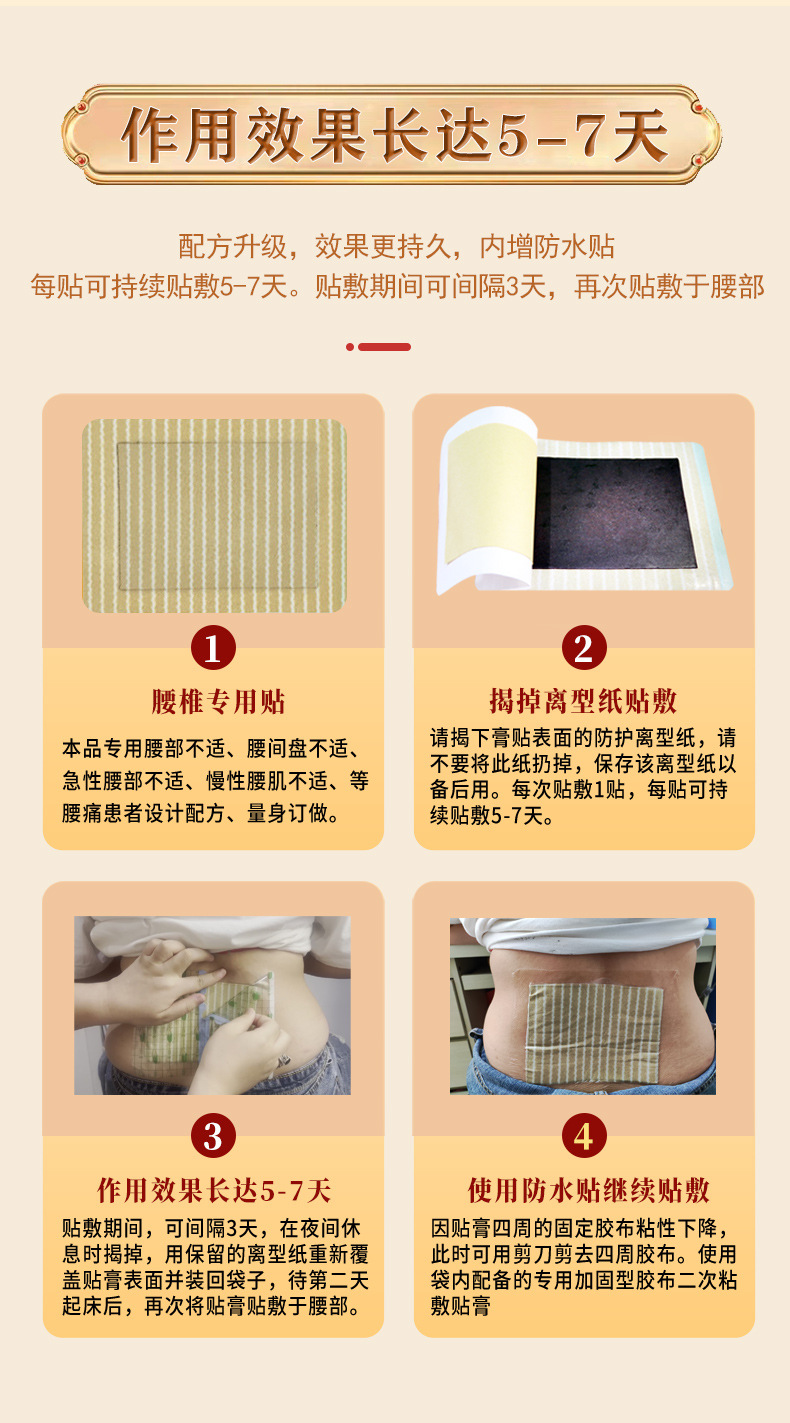 作用效果长达5-7天

配方升级，效果更持久，内增防水贴
每贴可持续贴敷5-7天。贴敷期间可间隔3天，再次贴敷于腰部

1

腰椎专用贴

本品专用腰部不适、腰间盘不适、急性腰部不适、慢性腰肌不适、等腰痛患者设计配方、量身订做。

2

揭掉离型纸贴敷

请揭下膏贴表面的防护离型纸，请不要将此纸扔掉，保存该离型纸以备后用。每次贴敷1贴，每贴可持续贴敷5-7天。

3

作用效果长达5-7天

贴敷期间，可间隔3天，在夜间休息时揭掉，用保留的离型纸重新覆盖贴膏表面并装回袋子，待第二天起床后，再次将贴膏贴敷于腰部。

4

使用防水贴继续贴敷

因贴膏四周的固定胶布粘性下降，此时可用剪刀剪去四周胶布。使用袋内配备的专用加固型胶布二次粘敷贴膏