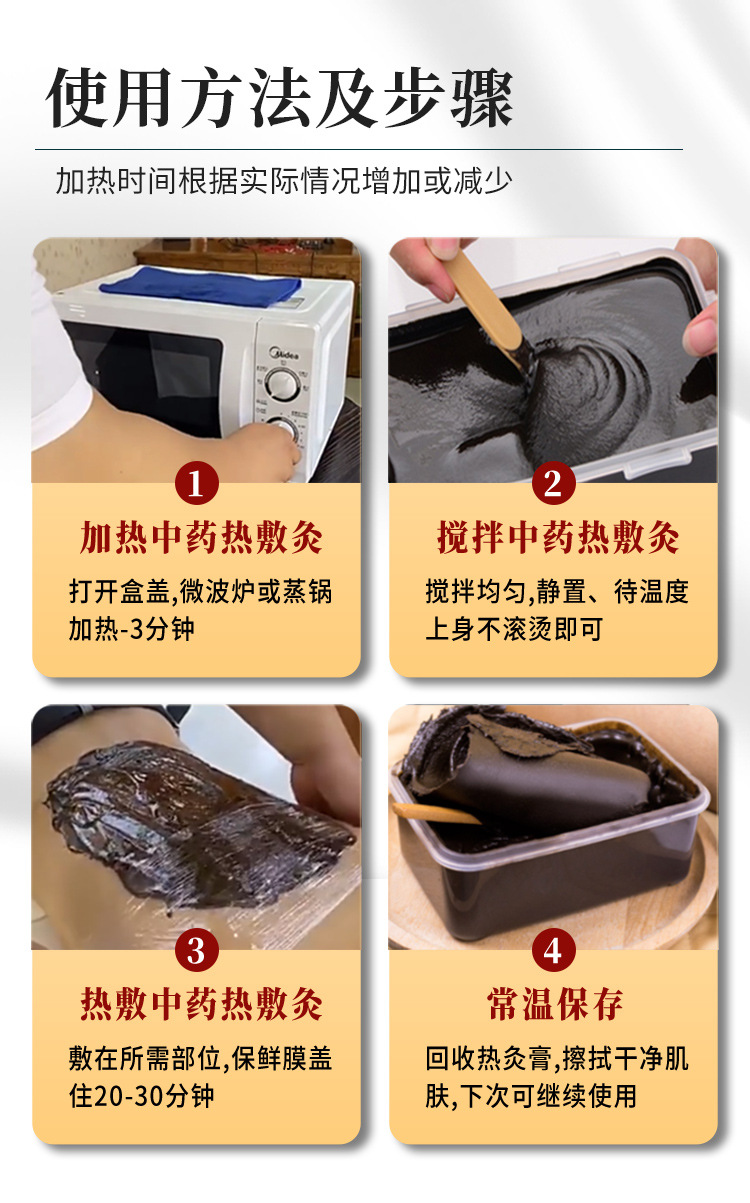 使用方法及步骤

加热时间根据实际情况增加或减少

Midea

1

加热中药热敷灸

打开盒盖,微波炉或蒸锅加热-3分钟

2

搅拌中药热敷灸

搅拌均匀,静置、待温度上身不滚烫即可

3

热敷中药热敷灸

敷在所需部位,保鲜膜盖住20-30分钟

4

常温保存

回收热灸膏,擦拭干净肌肤,下次可继续使用