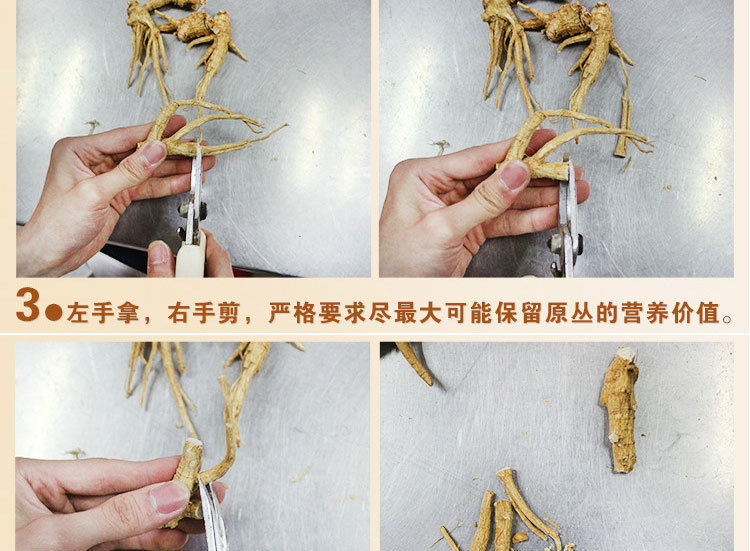 3●左手拿，右手剪，严格要求尽最大可能保留原丛的营养价值。