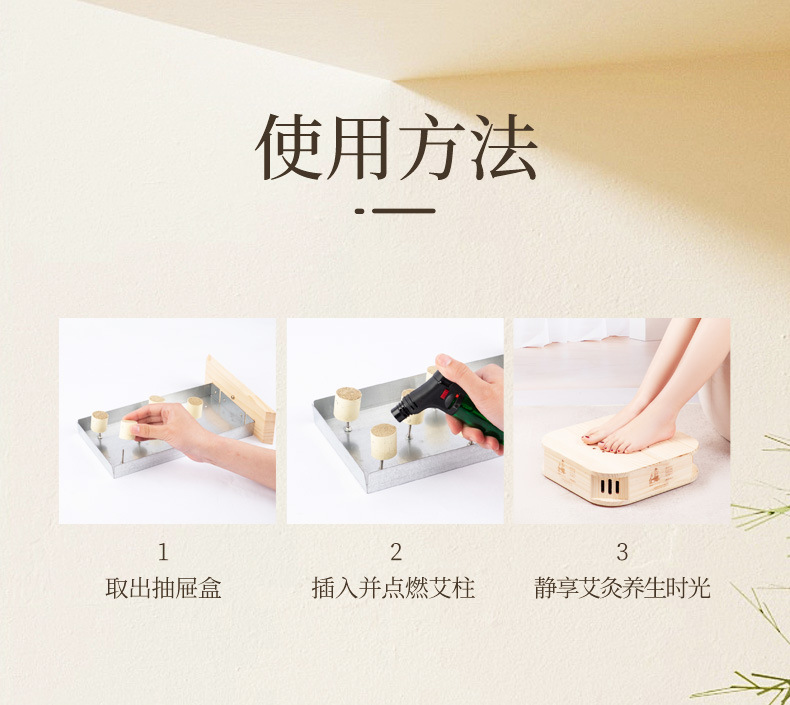 使用方法

1
取出抽屉盒

2
插入并点燃艾柱

3
静享艾灸养生时光