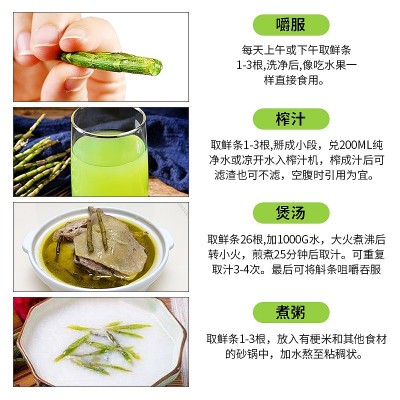 嚼服

每天上午或下午取鲜条1-3根,洗净后,像吃水果一样直接食用。

榨汁

取鲜条1-3根,掰成小段，兑200ML纯净水或凉开水入榨汁机，榨成汁后可滤渣也可不滤，空腹时引用为宜。

煲汤

取鲜条26根,加1000G水，大火煮沸后转小火，煎煮25分钟后取汁。可重复取汁3-4次。最后可将斛条咀嚼吞服

煮粥

取鲜条1-3根，放入有梗米和其他食材的砂锅中，加水熬至粘稠状。