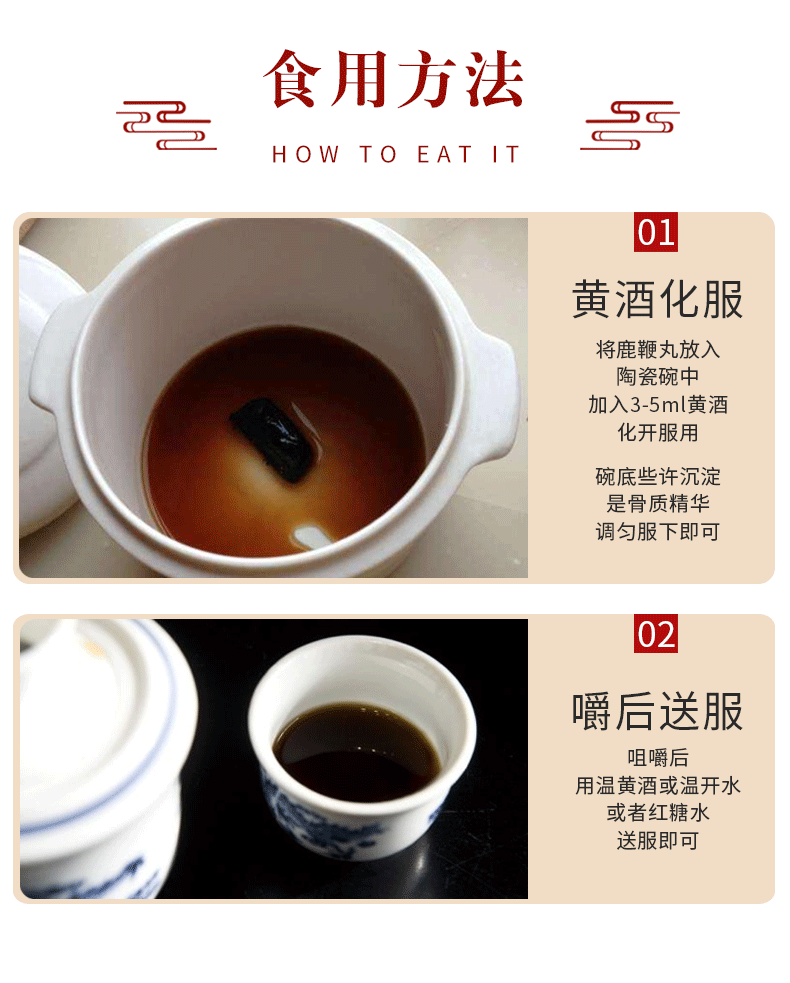 食用方法

HOW TO EAT IT

01

黄酒化服

将鹿鞭丸放入
陶瓷碗中
加入3-5ml黄酒
化开服用

碗底些许沉淀
是骨质精华
调匀服下即可

02

嚼后送服

咀嚼后
用温黄酒或温开水
或者红糖水
送服即可