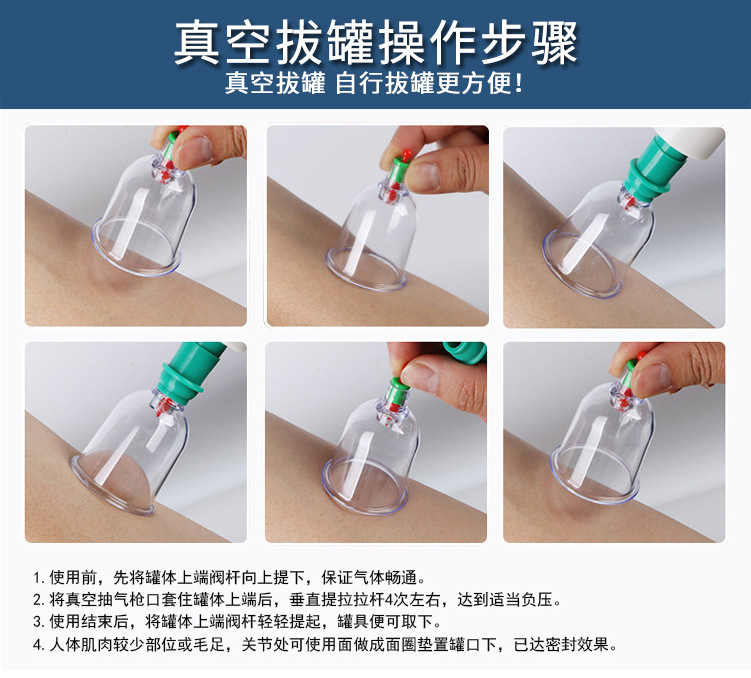 真空拔罐操作步骤

真空拔罐 自行拔罐更方便!

1. 使用前，先将罐体上端阀杆向上提下，保证气体畅通。
2. 将真空抽气枪口套住罐体上端后，垂直提拉拉杆4次左右，达到适当负压。
3. 使用结束后，将罐体上端阀杆轻轻提起，罐具便可取下。
4. 人体肌肉较少部位或毛足，关节处可使用面做成面圈垫置罐口下，已达密封效果。