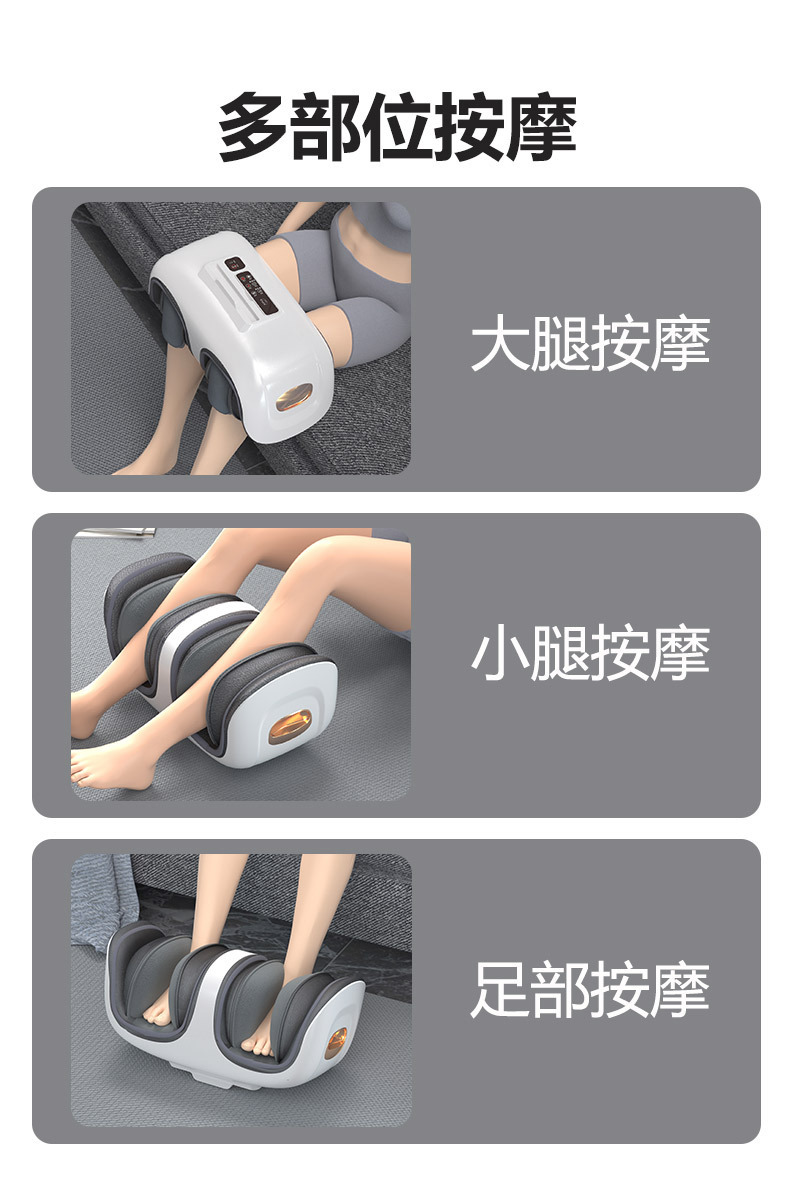 多部位按摩

大腿按摩

小腿按摩

足部按摩