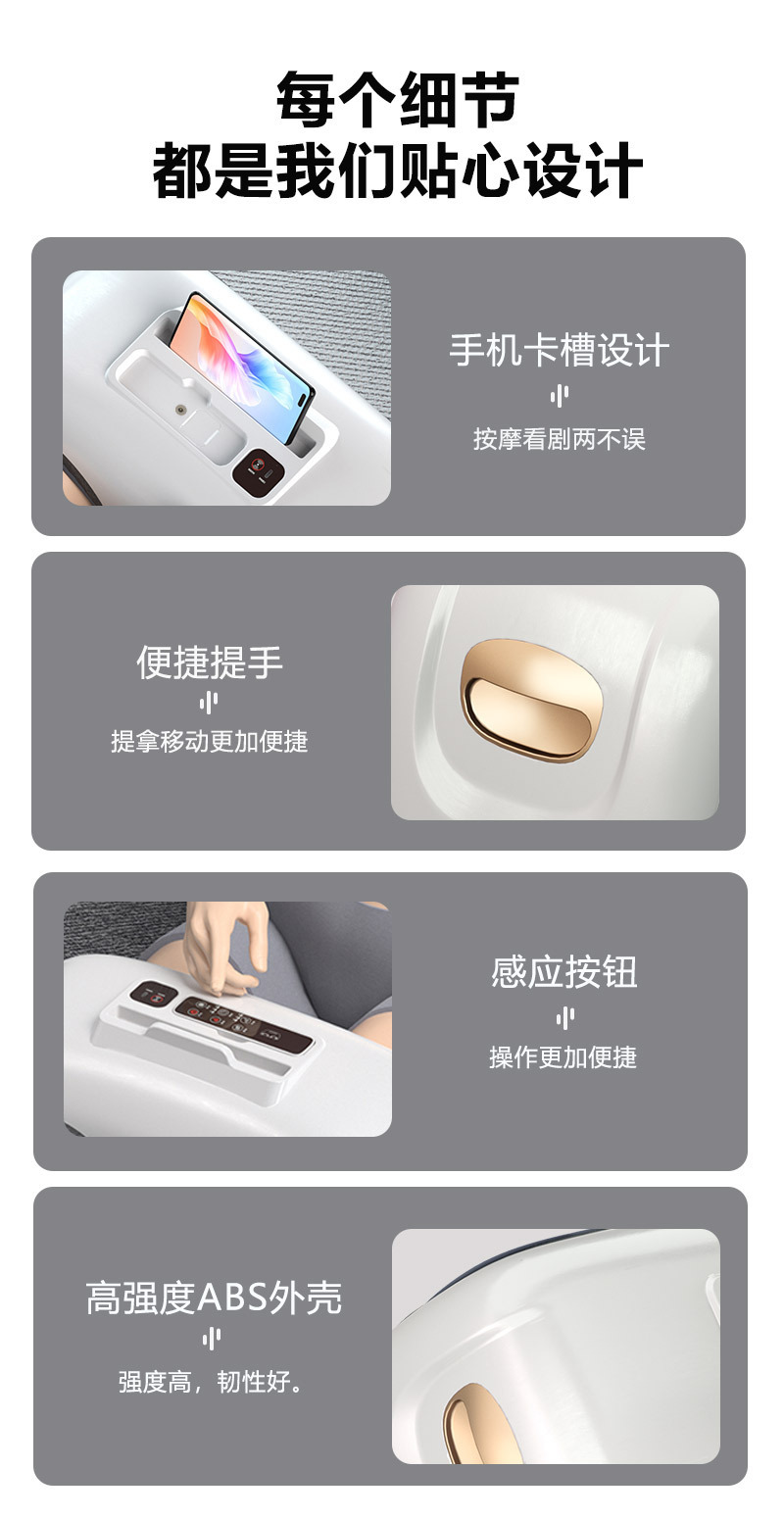 每个细节
都是我们贴心设计

手机卡槽设计

按摩看剧两不误

便捷提手

提拿移动更加便捷

感应按钮

操作更加便捷

高强度ABS外壳

强度高，韧性好。