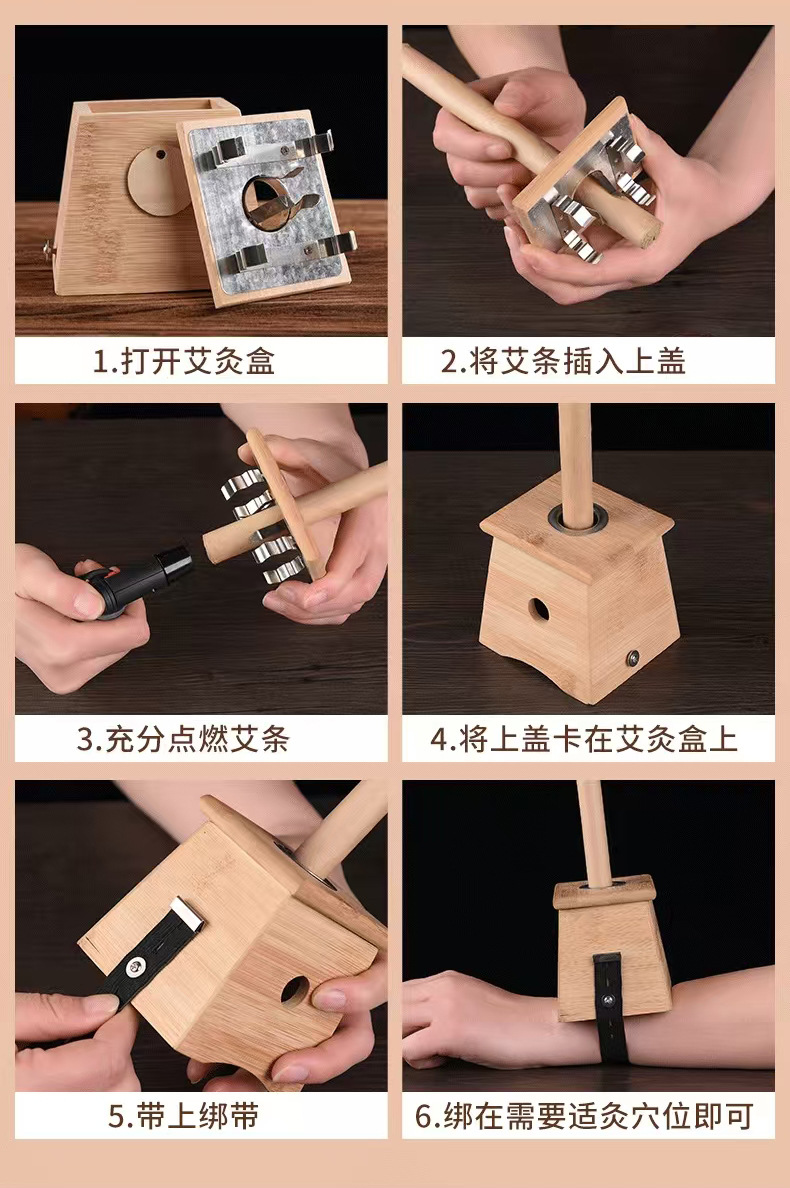 1.打开艾灸盒

2.将艾条插入上盖

3.充分点燃艾条

4.将上盖卡在艾灸盒上

5.带上绑带

6.绑在需要适灸穴位即可