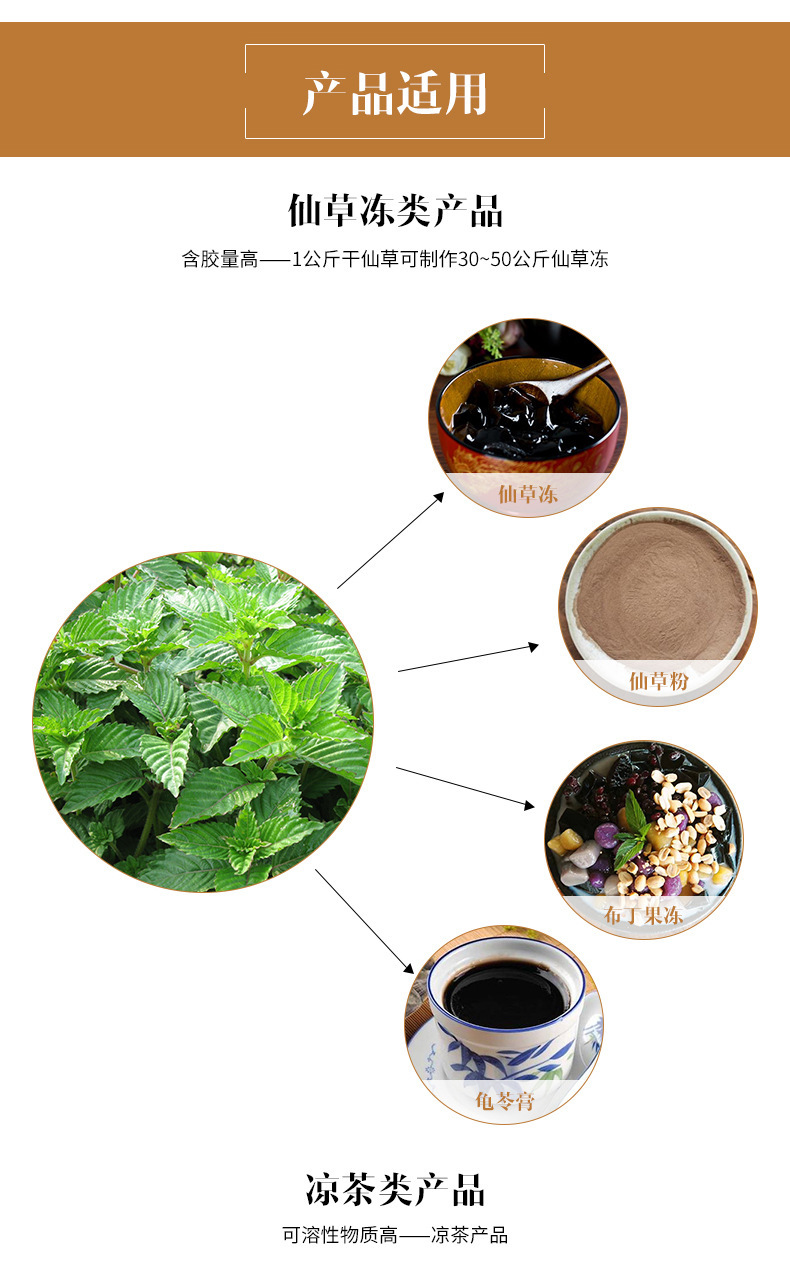 产品适用

仙草冻类产品

含胶量高——1公斤干仙草可制作30~50公斤仙草冻

仙草冻

仙草粉

布丁果冻

龟苓膏

凉茶类产品

可溶性物质高——凉茶产品