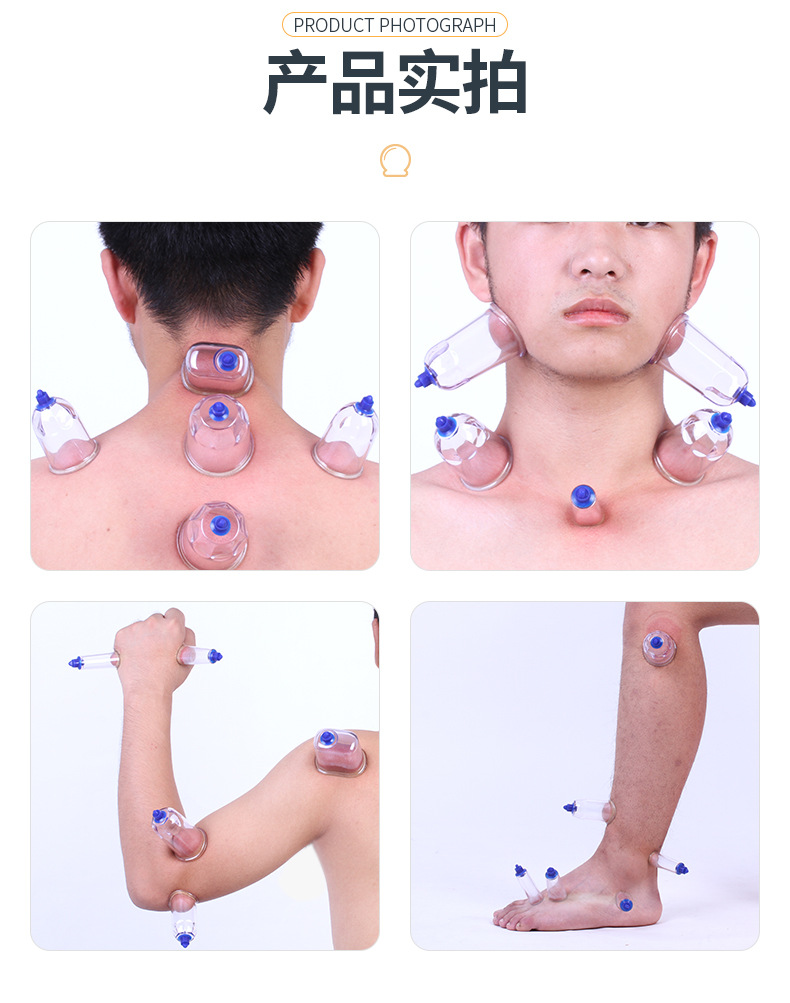 PRODUCT PHOTOGRAPH
产品实拍