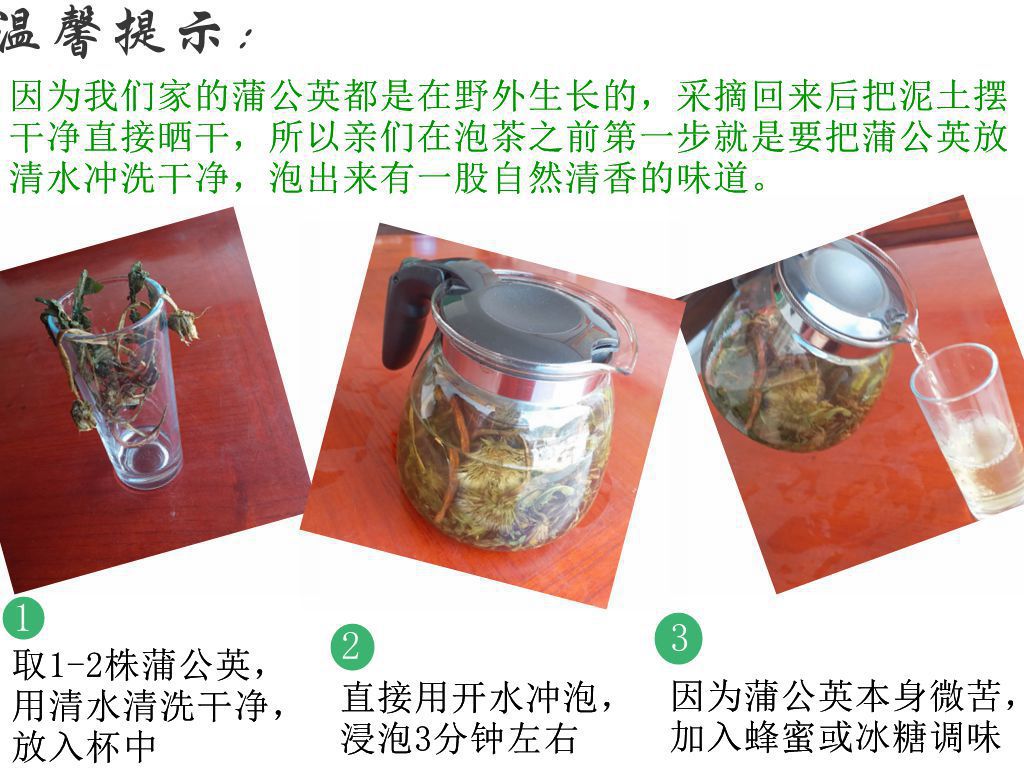 温馨提示：

因为我们家的蒲公英都是在野外生长的，采摘回来后把泥土摆干净直接晒干，所以亲们在泡茶之前第一步就是要把蒲公英放清水冲洗干净，泡出来有一股自然清香的味道。

1
取1-2株蒲公英，用清水清洗干净，放入杯中

2
直接用开水冲泡，浸泡3分钟左右

3
因为蒲公英本身微苦，加入蜂蜜或冰糖调味