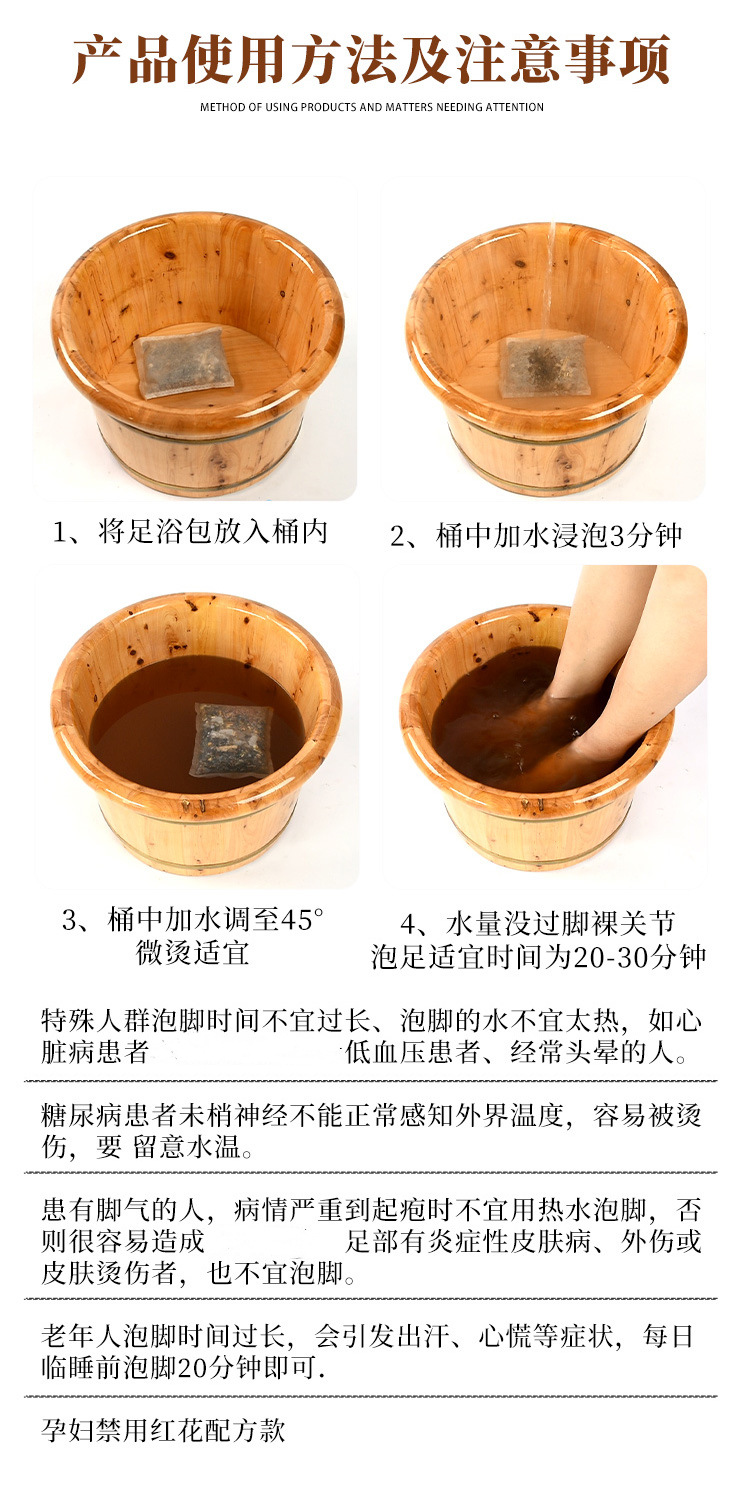 产品使用方法及注意事项

METHOD OF USING PRODUCTS AND MATTERS NEEDING ATTENTION

1、将足浴包放入桶内

2、桶中加水浸泡3分钟

3、桶中加水调至45°
微烫适宜

4、水量没过脚裸关节
泡足适宜时间为20-30分钟

特殊人群泡脚时间不宜过长、泡脚的水不宜太热，如心脏病患者 低血压患者、经常头晕的人。

糖尿病患者未梢神经不能正常感知外界温度，容易被烫伤，要 留意水温。

患有脚气的人，病情严重到起疱时不宜用热水泡脚，否则很容易造成 足部有炎症性皮肤病、外伤或皮肤烫伤者，也不宜泡脚。

老年人泡脚时间过长，会引发出汗、心慌等症状，每日临睡前泡脚20分钟即可.

孕妇禁用红花配方款