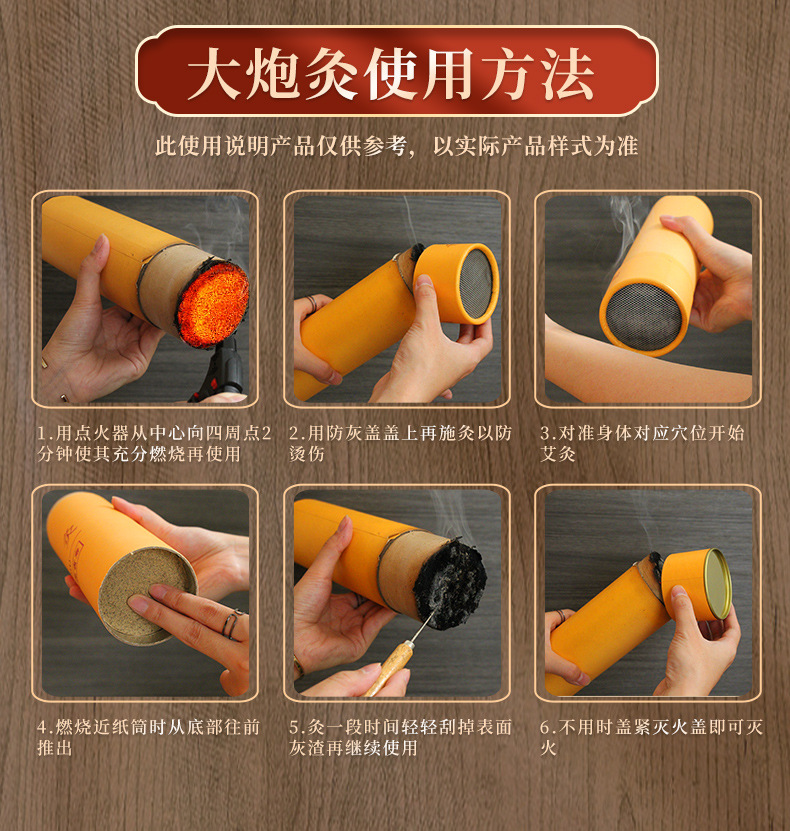 大炮灸使用方法

此使用说明产品仅供参考，以实际产品样式为准

1.用点火器从中心向四周点2分钟使其充分燃烧再使用

2.用防灰盖盖上再施灸以防烫伤

3.对准身体对应穴位开始艾灸

4.燃烧近纸筒时从底部往前推出

5.灸一段时间轻轻刮掉表面灰渣再继续使用

6.不用时盖紧灭火盖即可灭火