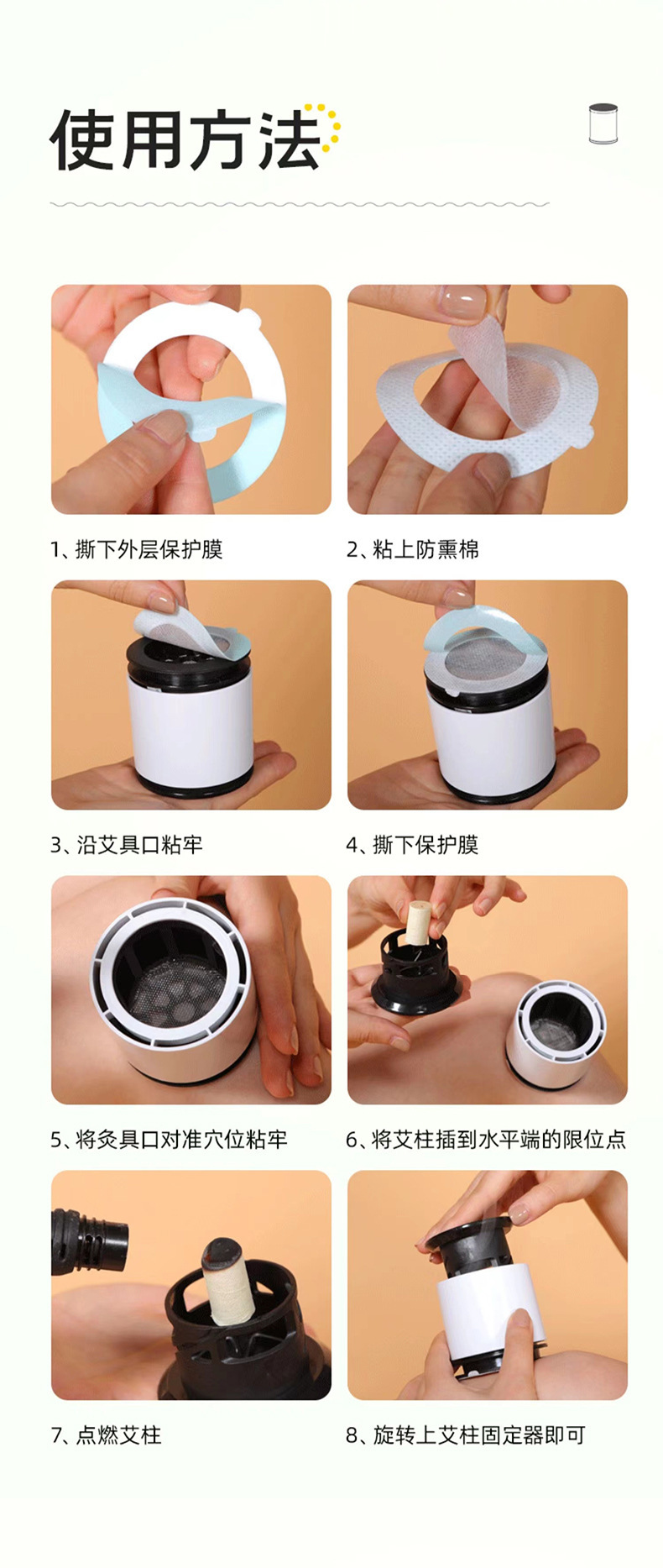 使用方法

1、撕下外层保护膜

2、粘上防熏棉

3、沿艾具口粘牢

4、撕下保护膜

5、将灸具口对准穴位粘牢

6、将艾柱插到水平端的限位点

7、点燃艾柱

8、旋转上艾柱固定器即可