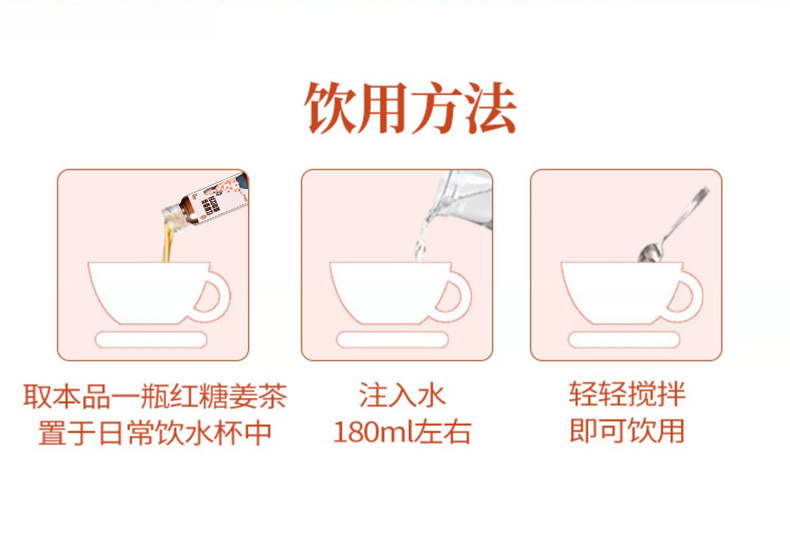 饮用方法

取本品一瓶红糖姜茶
置于日常饮水杯中

注入水
180ml左右

轻轻搅拌
即可饮用