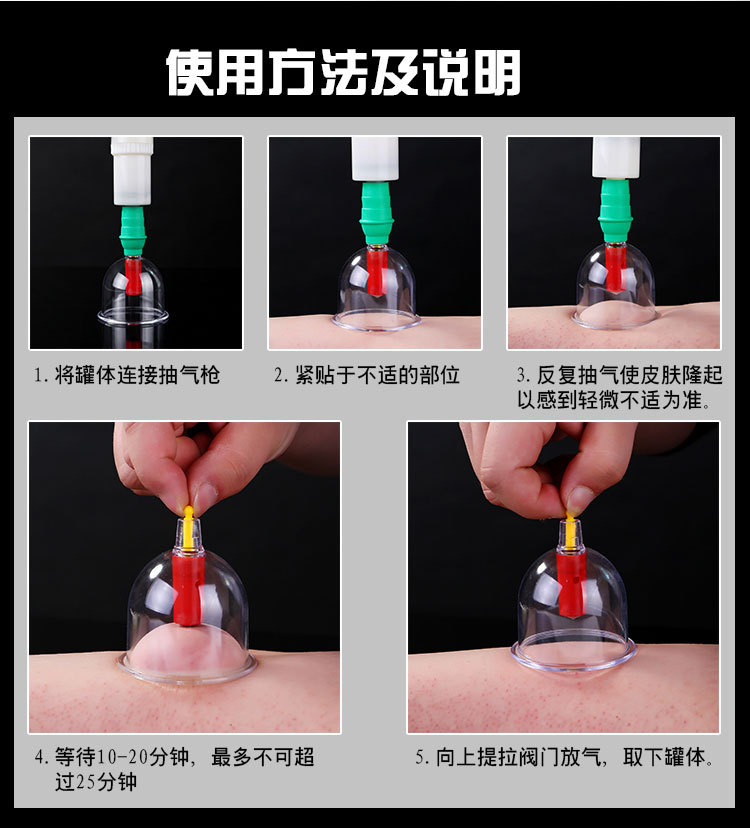 使用方法及说明

1. 将罐体连接抽气枪

2. 紧贴于不适的部位

3. 反复抽气使皮肤隆起以感到轻微不适为准。

4. 等待10-20分钟，最多不可超过25分钟

5. 向上提拉阀门放气，取下罐体。