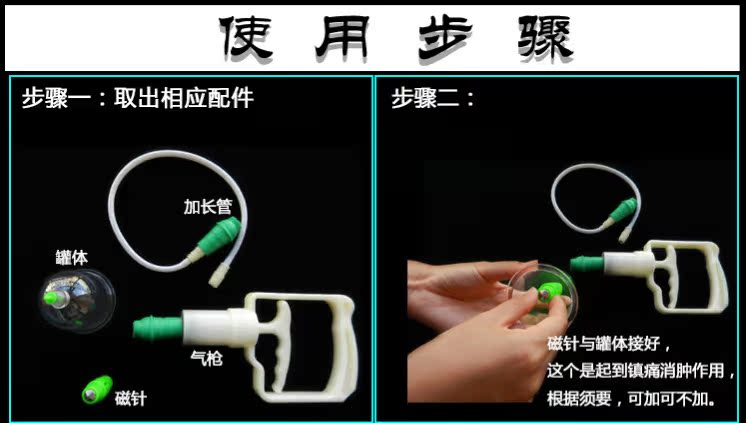 使用步骤

步骤一：取出相应配件

加长管

罐体

气枪

磁针

步骤二：

磁针与罐体接好，
这个是起到镇痛消肿作用，
根据须要，可加可不加。