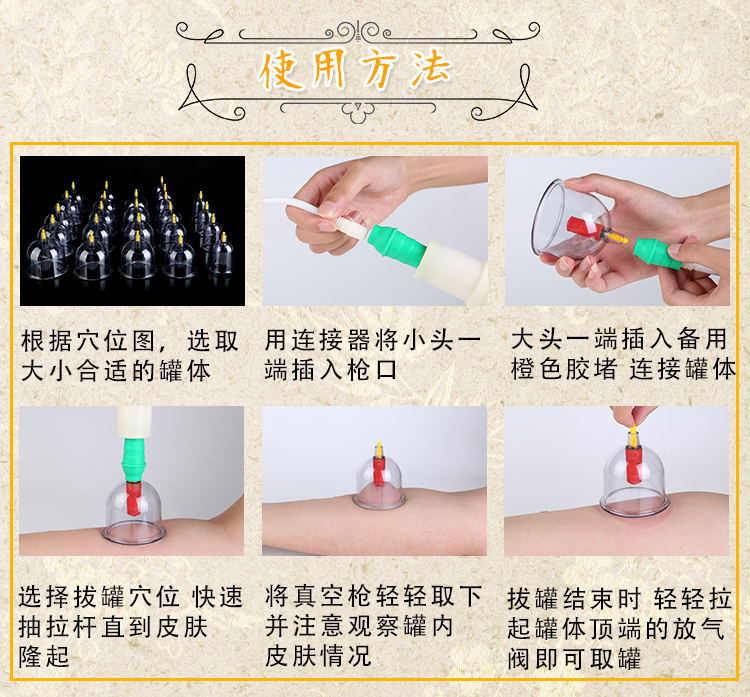 使用方法

根据穴位图，选取大小合适的罐体

用连接器将小头一端插入枪口

大头一端插入备用橙色胶堵 连接罐体

选择拔罐穴位 快速抽拉杆直到皮肤隆起

将真空枪轻轻取下并注意观察罐内皮肤情况

拔罐结束时 轻轻拉起罐体顶端的放气阀即可取罐