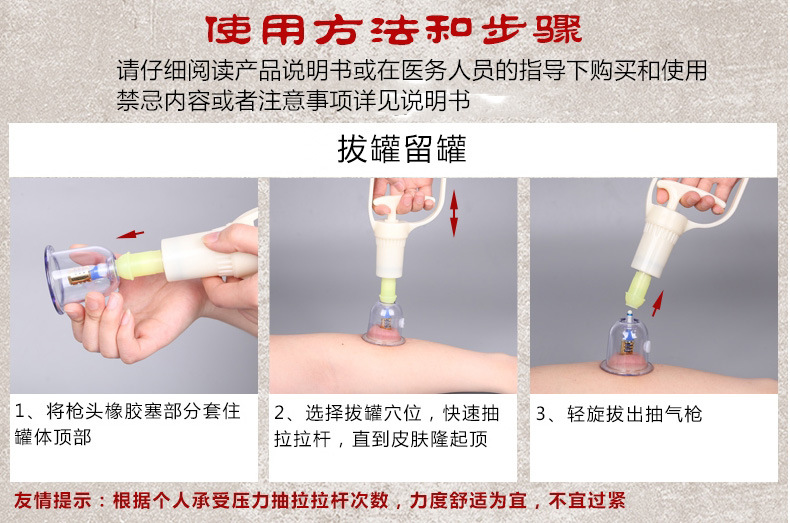 使用方法和步骤

请仔细阅读产品说明书或在医务人员的指导下购买和使用
禁忌内容或者注意事项详见说明书

拔罐留罐

1、将枪头橡胶塞部分套住罐体顶部

2、选择拔罐穴位，快速抽拉拉杆，直到皮肤隆起顶

3、轻旋拔出抽气枪

友情提示：根据个人承受压力抽拉拉杆次数，力度舒适为宜，不宜过紧