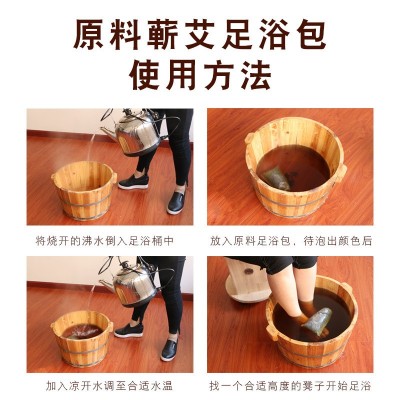 原料蕲艾足浴包
使用方法

将烧开的沸水倒入足浴桶中

放入原料足浴包，待泡出颜色后

加入凉开水调至合适水温

找一个合适高度的凳子开始足浴