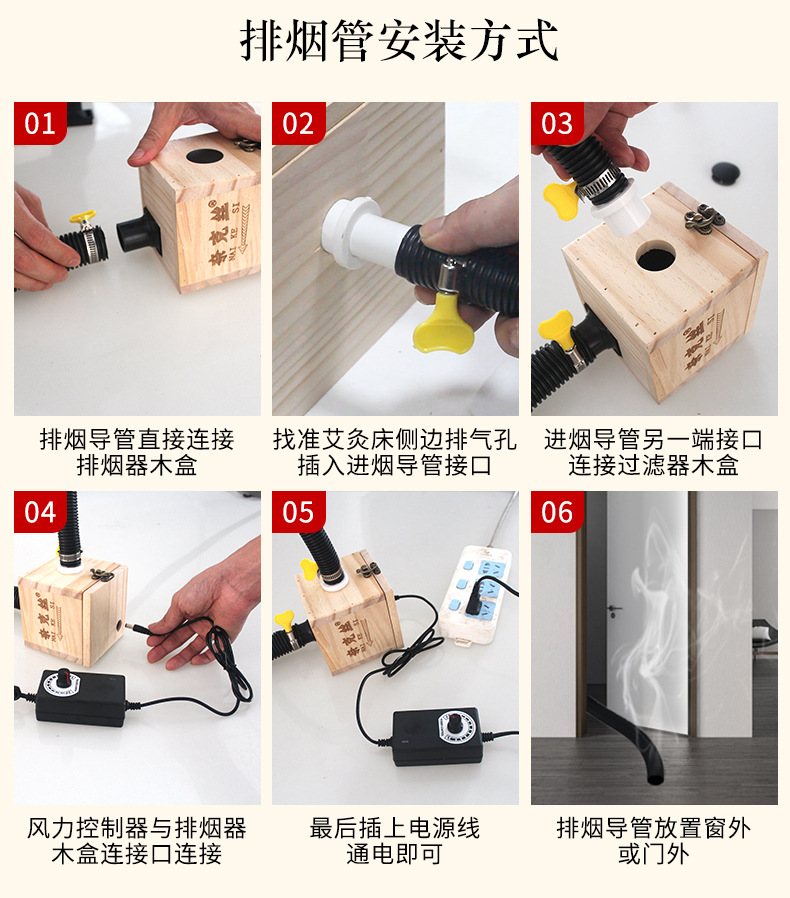 排烟管安装方式

01

排烟导管直接连接排烟器木盒

02

找准艾灸床侧边排气孔插入进烟导管接口

03

进烟导管另一端接口连接过滤器木盒

04

风力控制器与排烟器木盒连接口连接

05

最后插上电源线通电即可

06

排烟导管放置窗外或门外