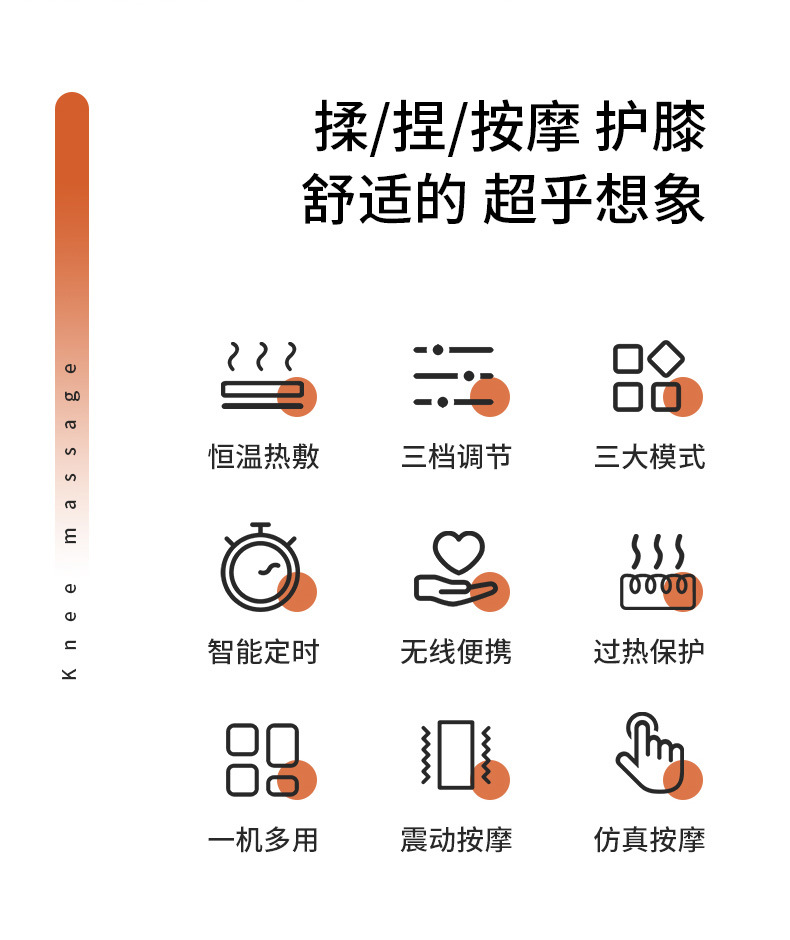 Knee massage

揉/捏/按摩 护膝
舒适的 超乎想象

恒温热敷
三档调节
三大模式

智能定时
无线便携
过热保护

一机多用
震动按摩
仿真按摩