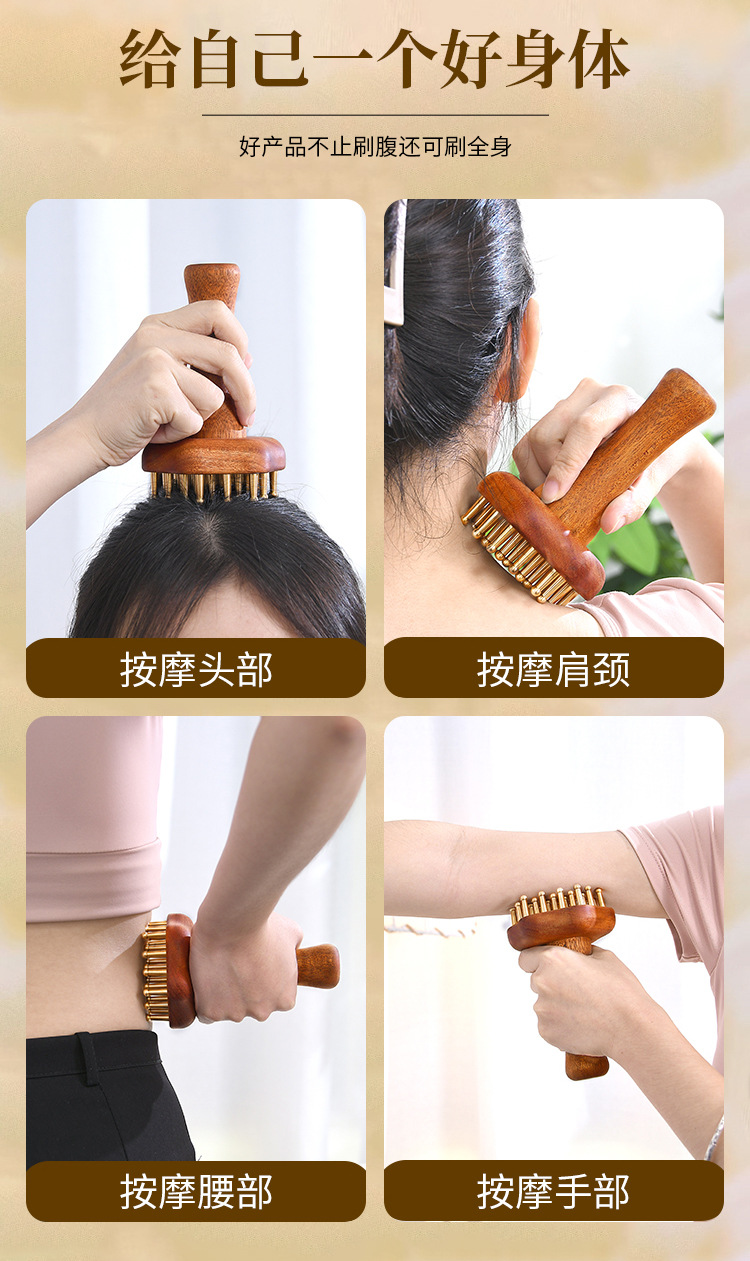 给自己一个好身体

好产品不止刷腹还可刷全身

按摩头部

按摩肩颈

按摩腰部

按摩手部