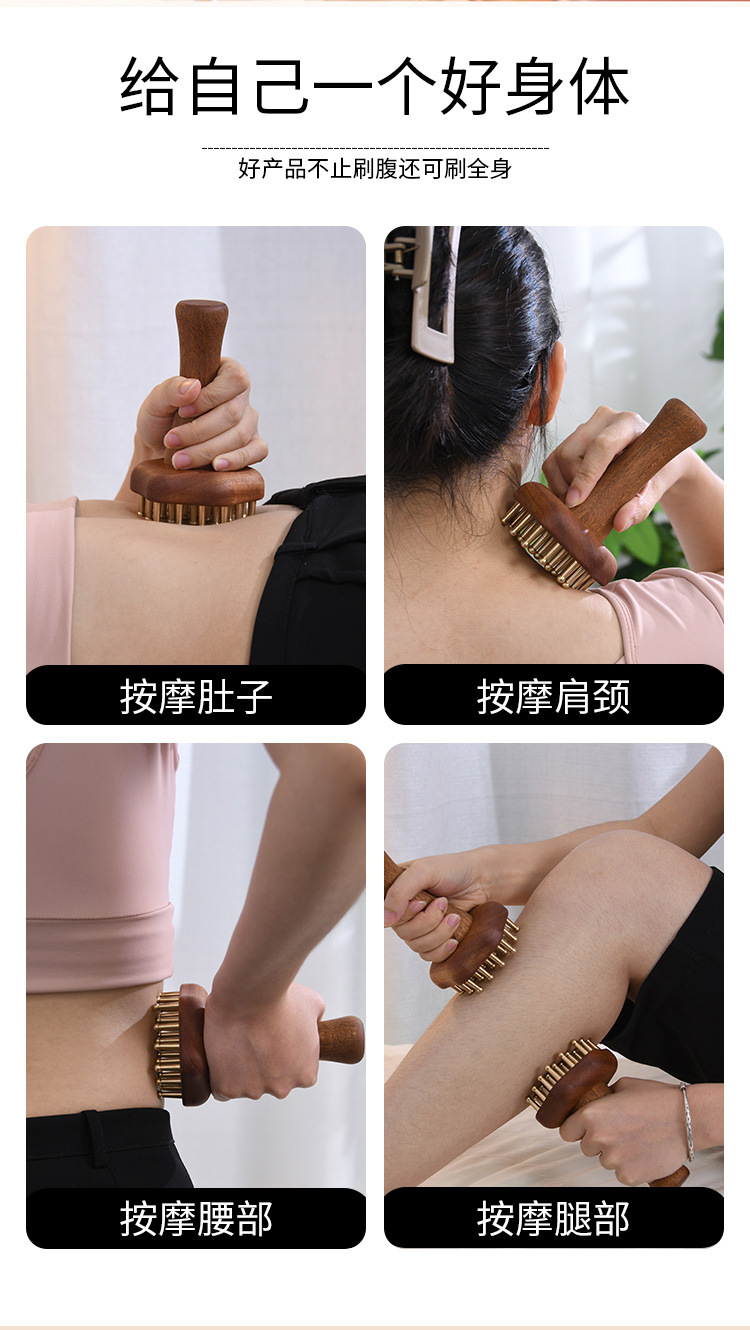 给自己一个好身体

好产品不止刷腹还可刷全身

按摩肚子

按摩肩颈

按摩腰部

按摩腿部