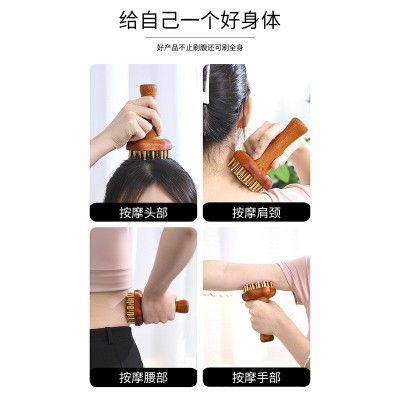 给自己一个好身体

好产品不止刷腹还可刷全身

按摩头部

按摩肩颈

按摩腰部

按摩手部