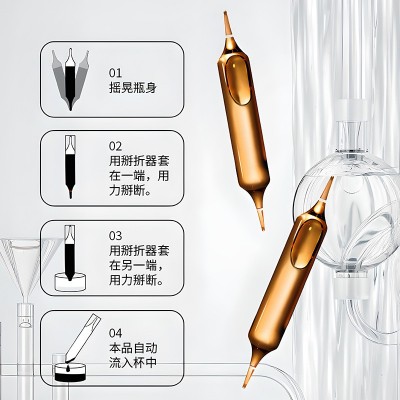 01
摇晃瓶身

02
用掰折器套在一端，用力掰断。

03
用掰折器套在另一端，用力掰断。

04
本品自动流入杯中